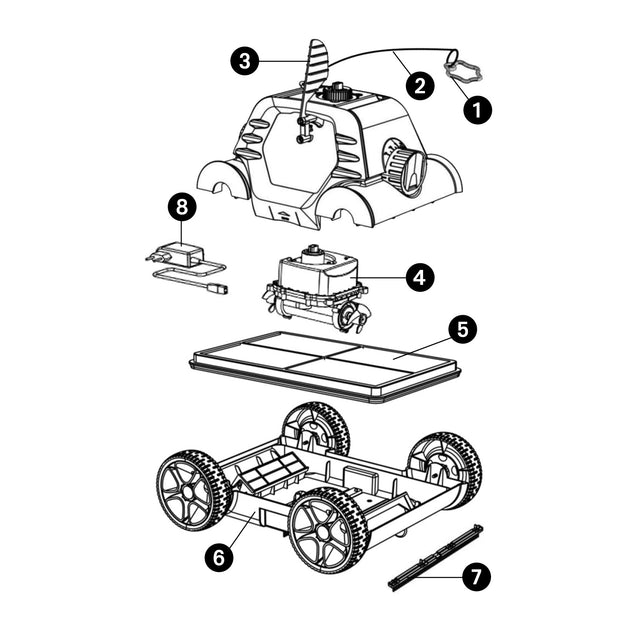 3
2
1
8
4
5
6
7