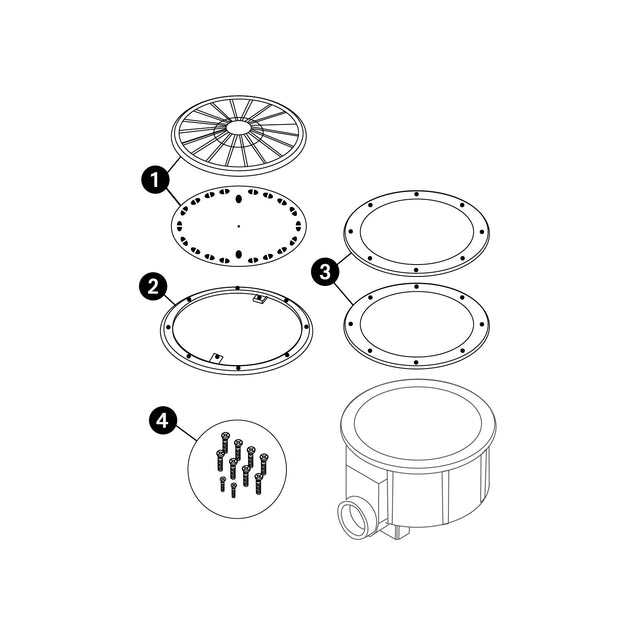 1
2
3
4