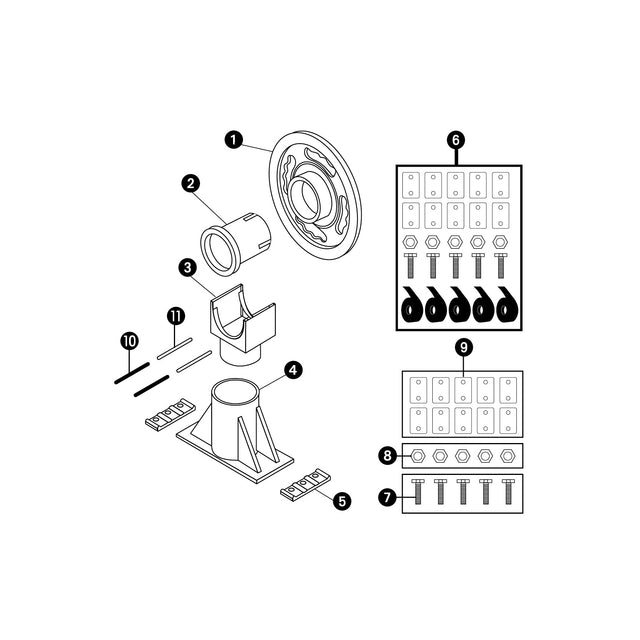 1
2
3
11
10
4
5
6
9
8
7