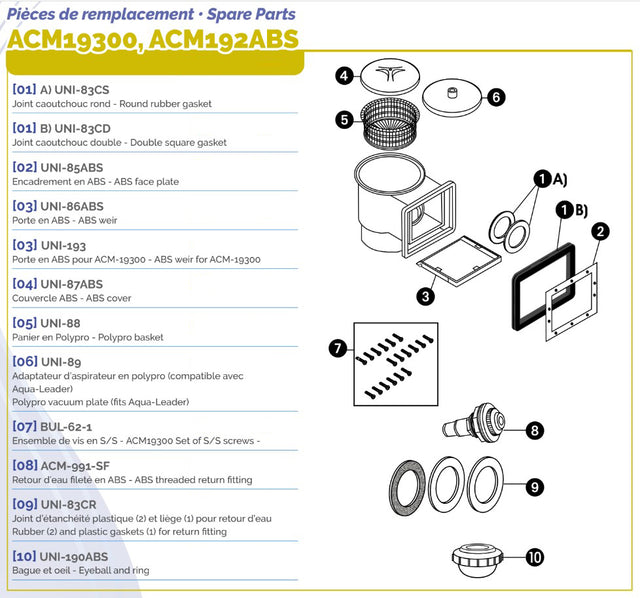 Pièces de remplacement • Spare Parts
ACM19300, ACM192ABS

[01] A) UNI-83CS
Joint caoutchouc rond - Round rubber gasket

[01] B) UNI-83CD
Joint caoutchouc double - Double square gasket

[02] UNI-85ABS
Encadrement en ABS - ABS face plate

[03] UNI-86ABS
Porte en ABS - ABS weir

[03] UNI-193
Porte en ABS pour ACM-19300 - ABS weir for ACM-19300

[04] UNI-87ABS
Couvercle ABS - ABS cover

[05] UNI-88
Panier en Polypro - Polypro basket

[06] UNI-89
Adaptateur d'aspirateur en polypro (compatible avec Aqua-Leader)
Polypro vacuum plate (fits Aqua-Leader)

[07] BUL-62-1
Ensemble de vis en S/S - ACM19300 Set of S/S screws -

[08] ACM-991-SF
Retour d'eau fileté en ABS - ABS threaded return fitting

[09] UNI-83CR
Joint d'étanchéité plastique (2) et liège (1) pour retour d'eau
Rubber (2) and plastic gaskets (1) for return fitting

[10] UNI-190ABS
Bague et oeil - Eyeball and ring

4
6
5
1 A)
1 B)
2
3
7
8
9
10