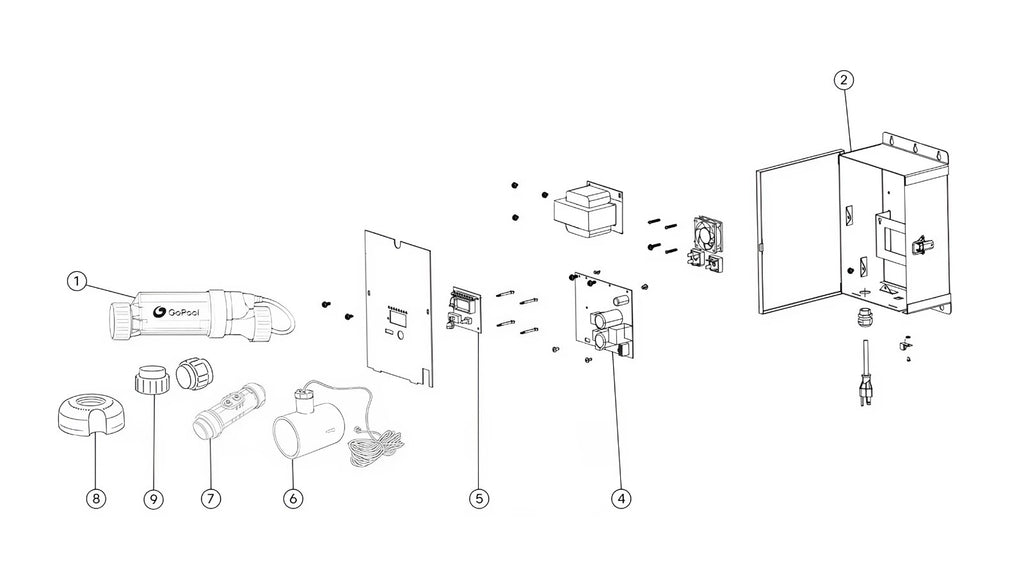 2
1
GoPool
8
9
7
6
5
4