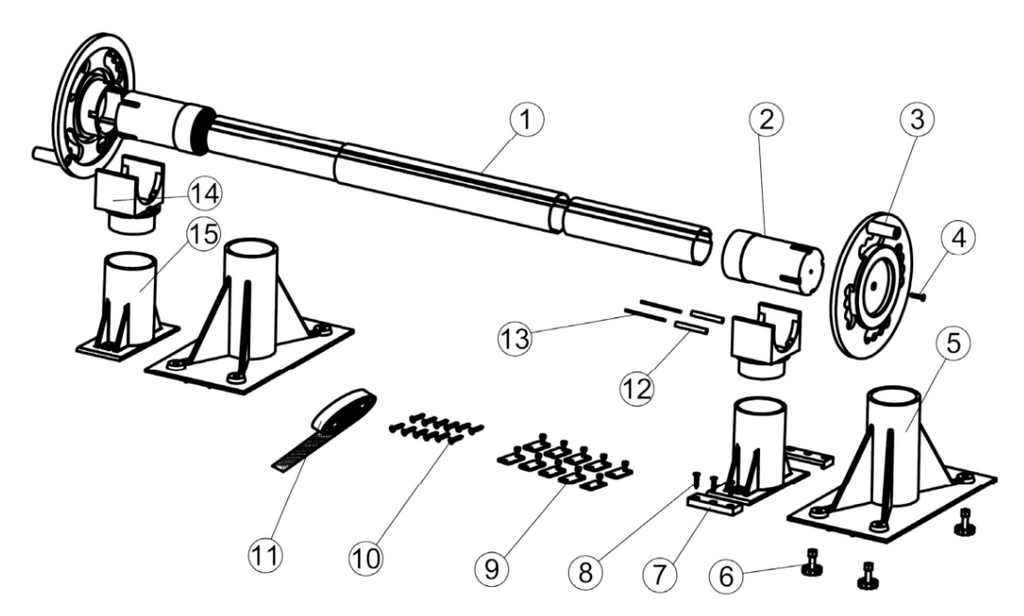 1
2
3
4
14
15
13
12
5
11
10
9
8
7
6