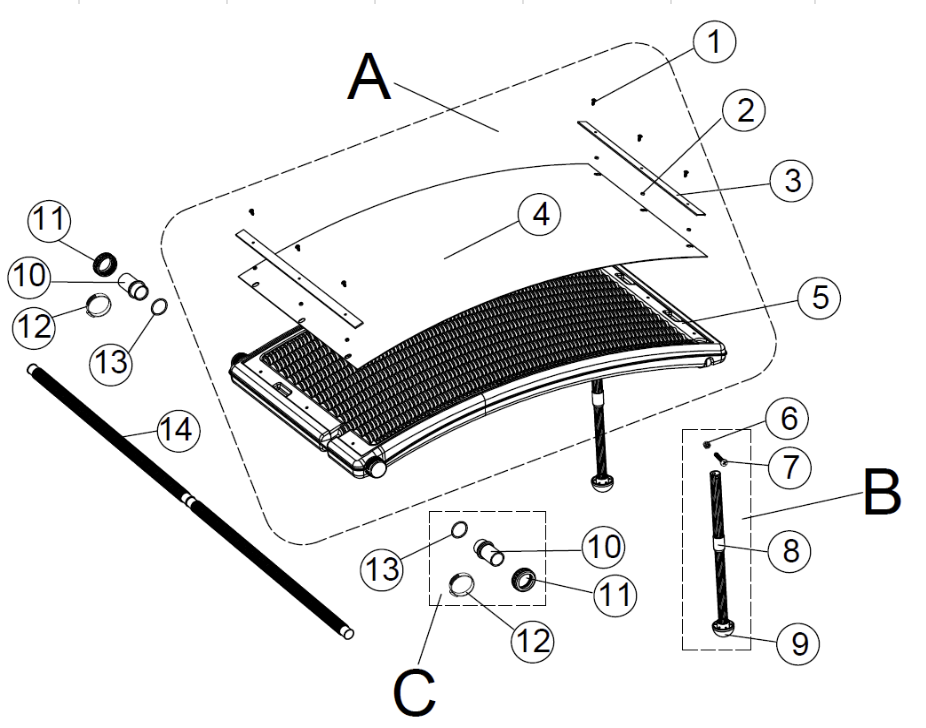 A
1
2
3
4
5
11
10
12
13
14
6
7
B
8
9
13
10
11
12
C