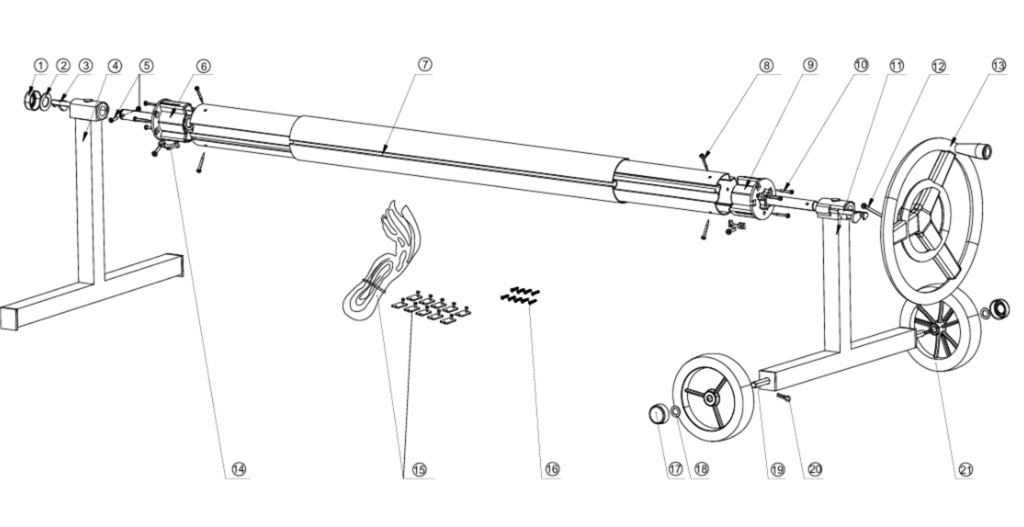 1 2 3 4 5 6 7 8 9 10 11 12 13

14 15 16 17 18 19 20 21